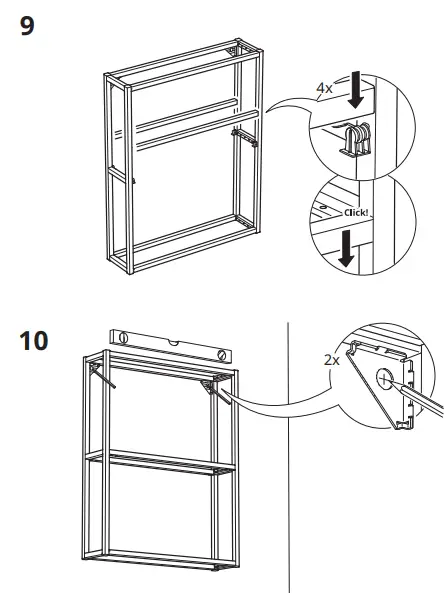 9

4x

Click!

10

2x