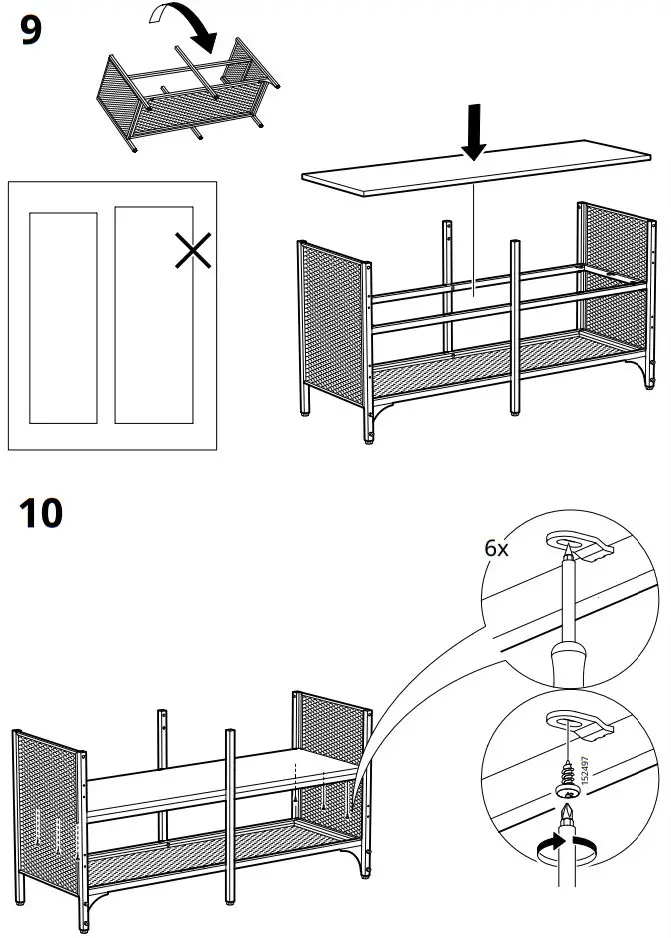 9

10

6x

152497