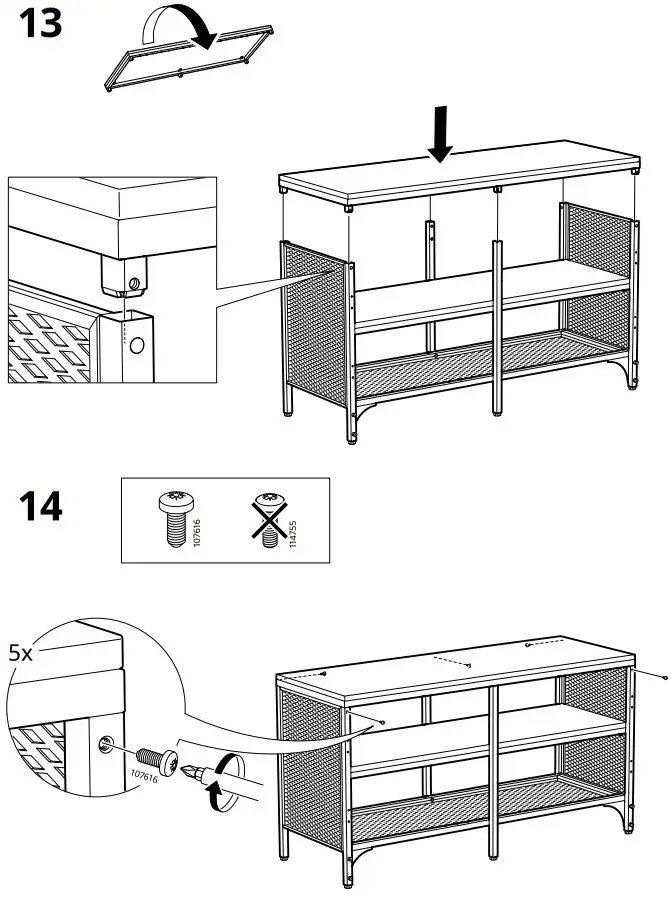 13

14

107616

114755

5x

107616