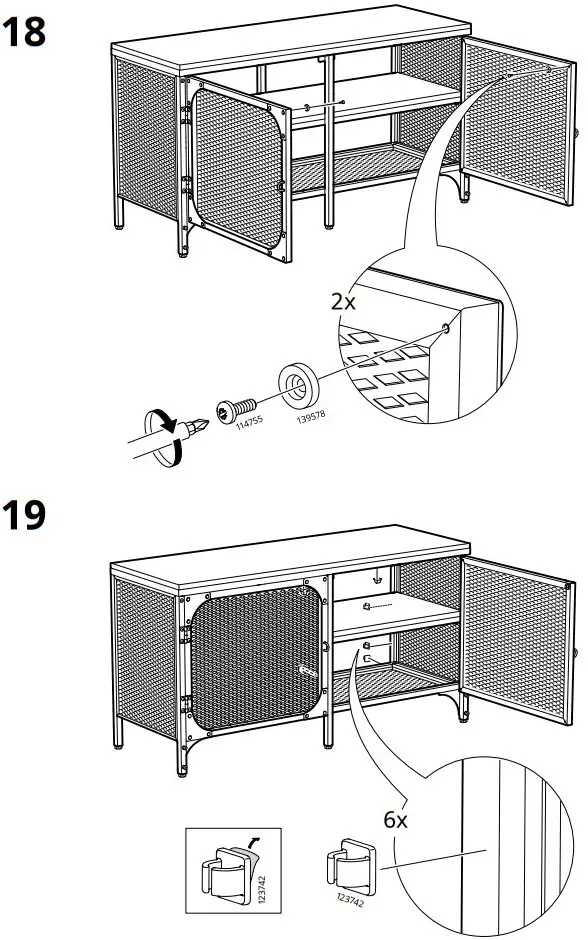 18

2x

114755

139578

19

6x

123742

123742