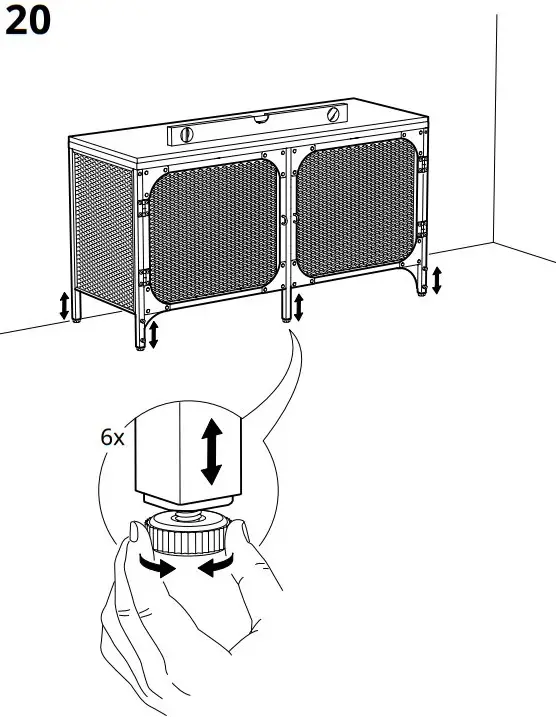 20

6x