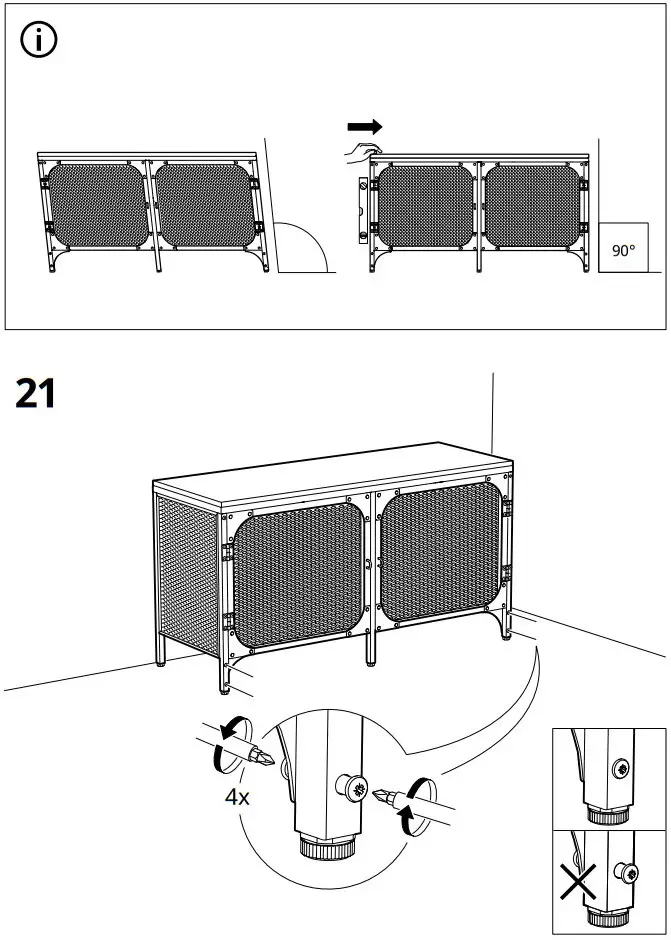 90°

21

4x