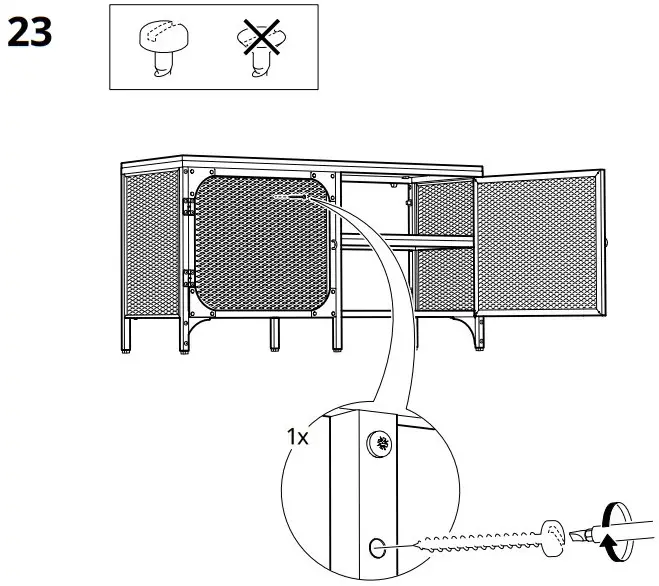 23

1x