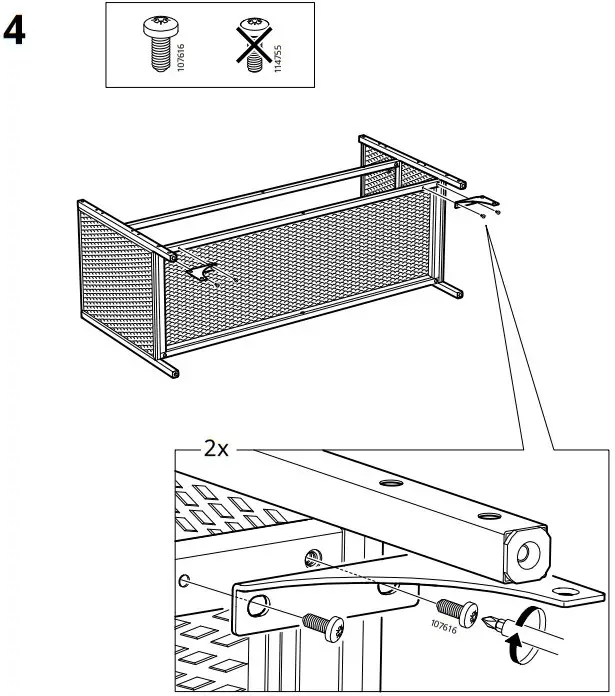 4

107616

114755

2x

107616