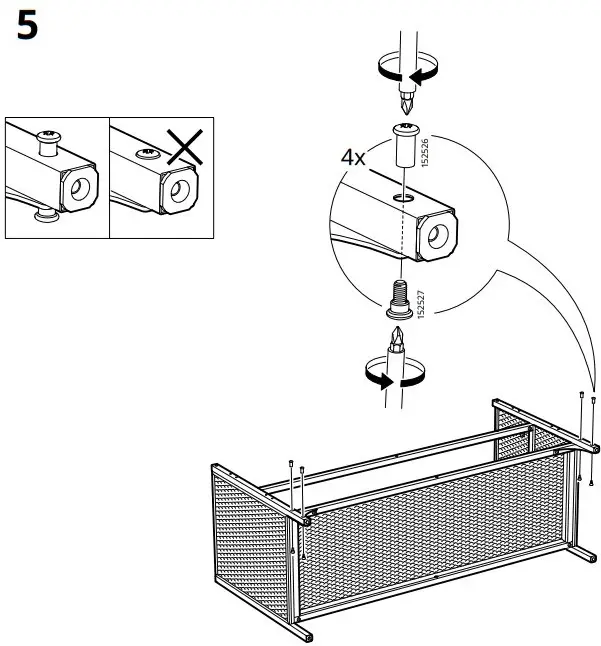 5

4x

152526

152527