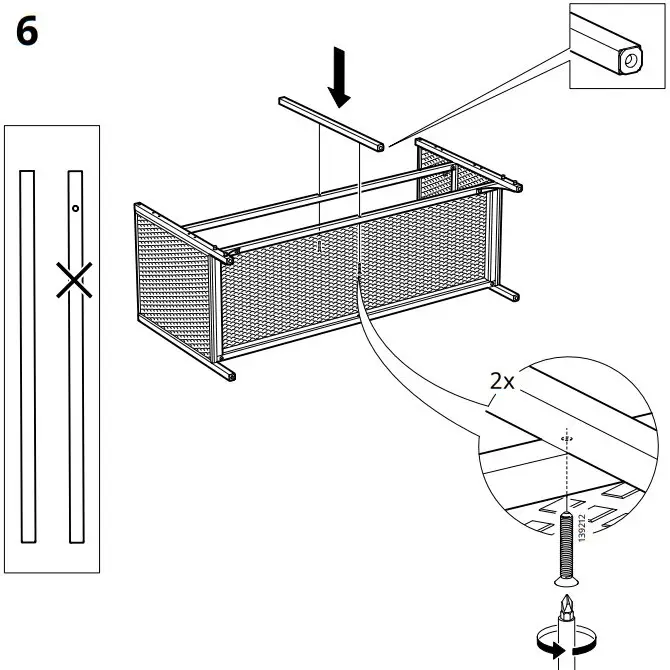 6

2x

139212