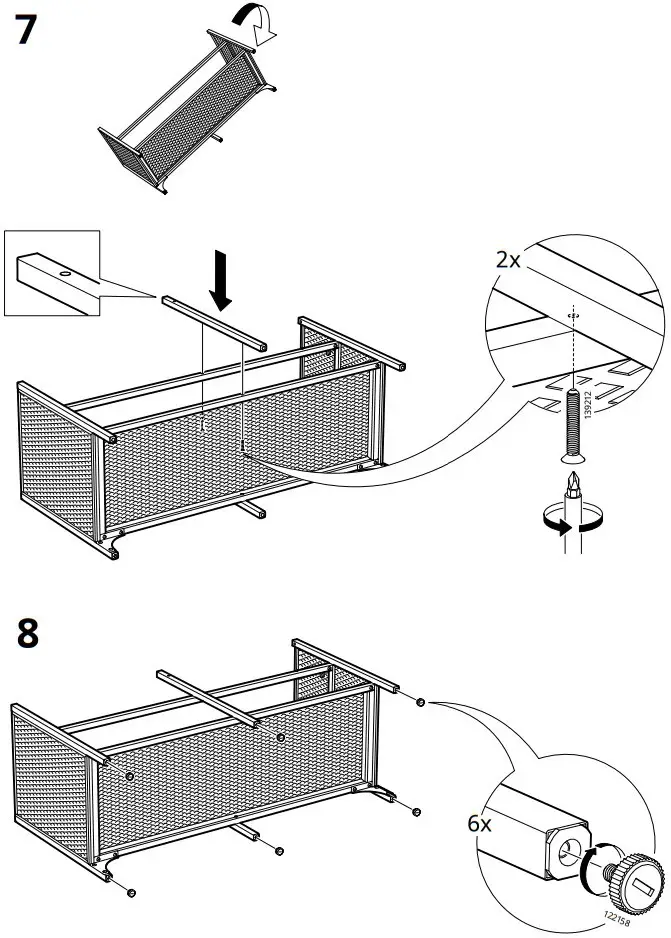 7

2x

139212

8

6x

122158