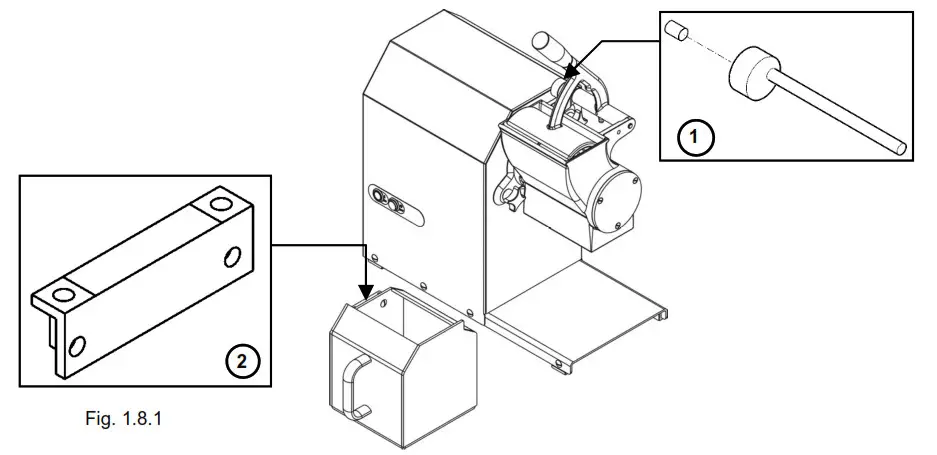 1

2

Fig. 1.8.1