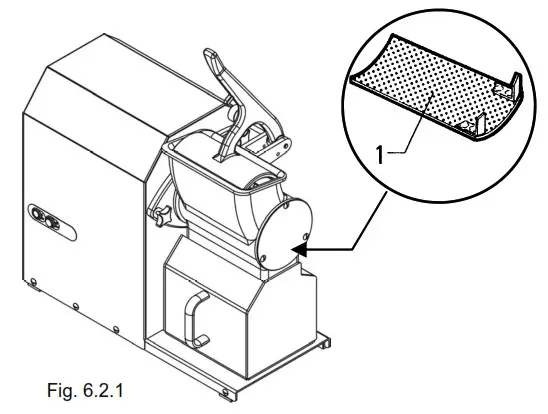 1

Fig. 6.2.1