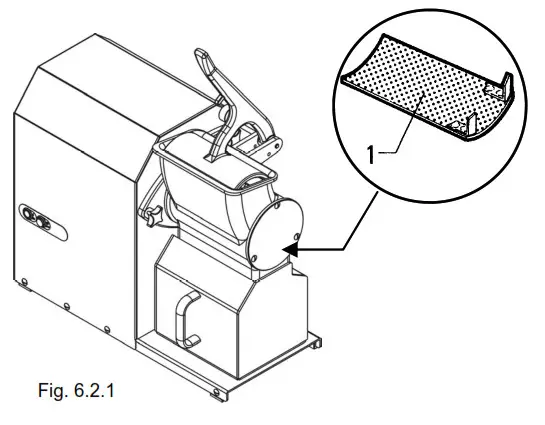 1

Fig. 6.2.1