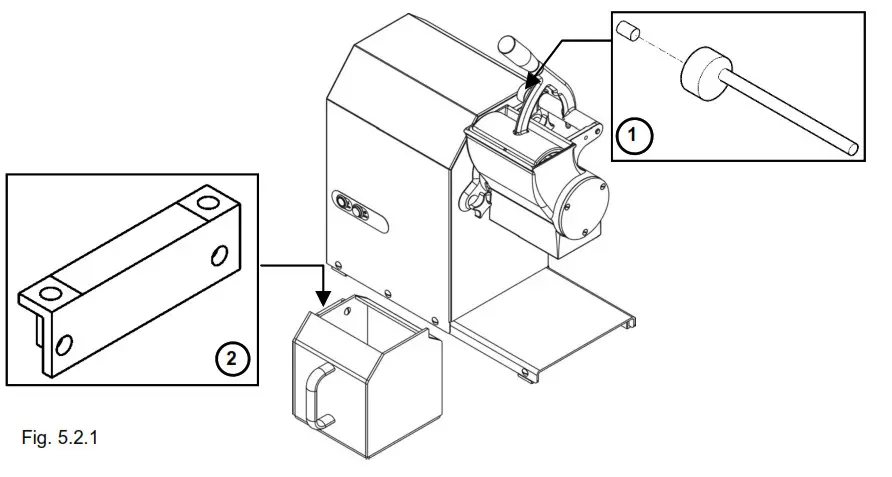 1

2

Fig. 5.2.1