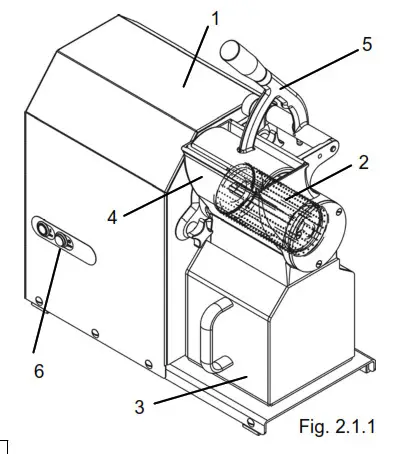 1
5
2
4
6
3
Fig. 2.1.1