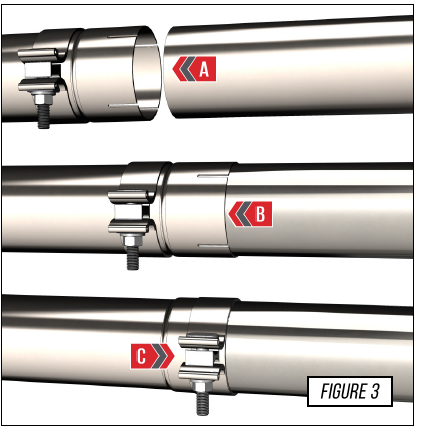 A

B

C

FIGURE 3