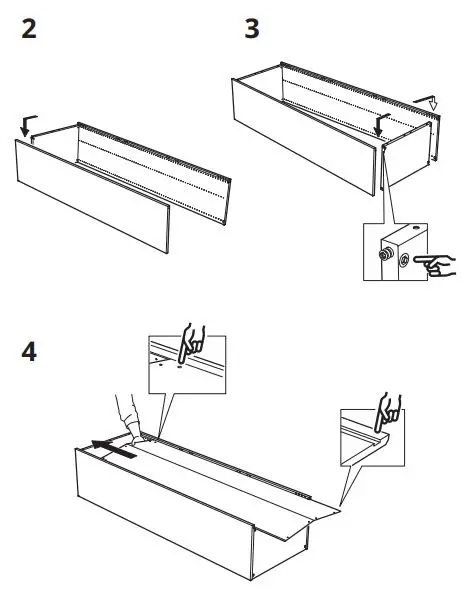 2

3

4