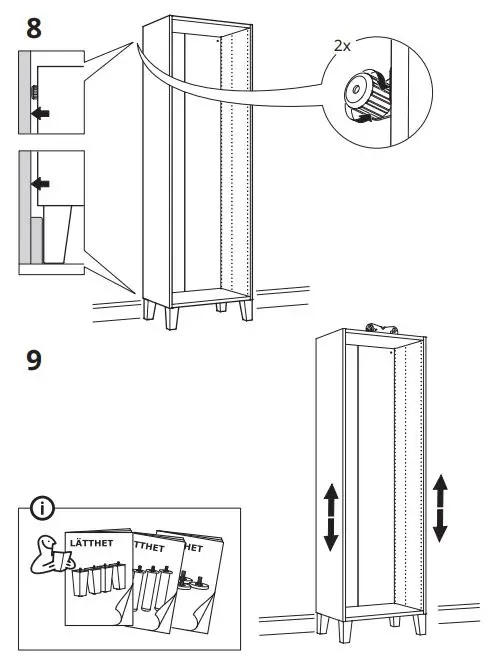 8

2x

9

i

LÄTTHET

TTHET

HET