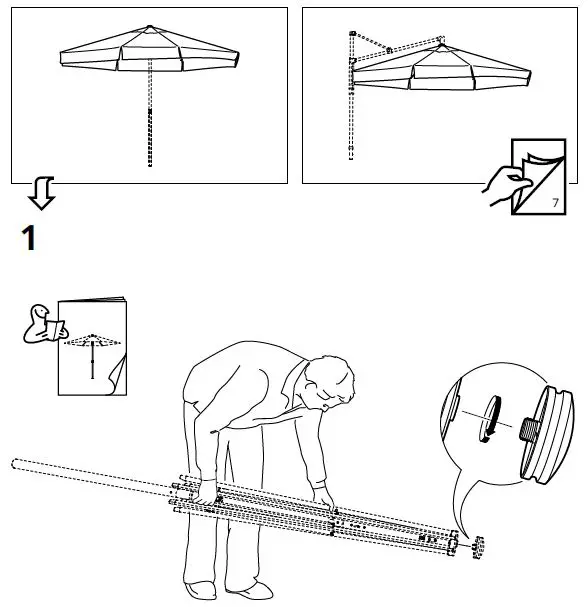 7

1