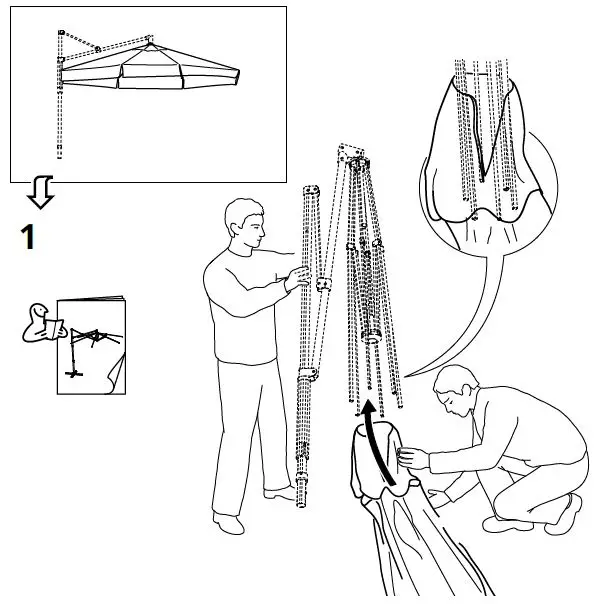 1