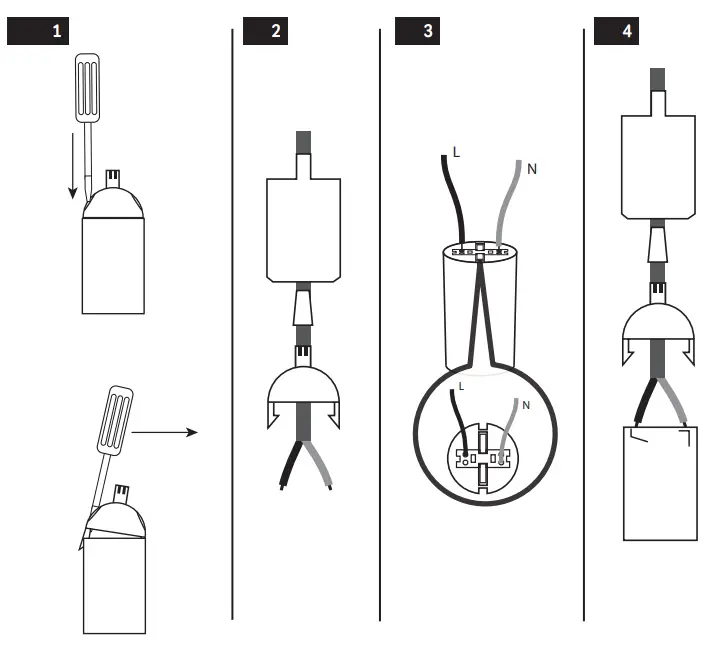 1

2

3

L

N

L

N

4