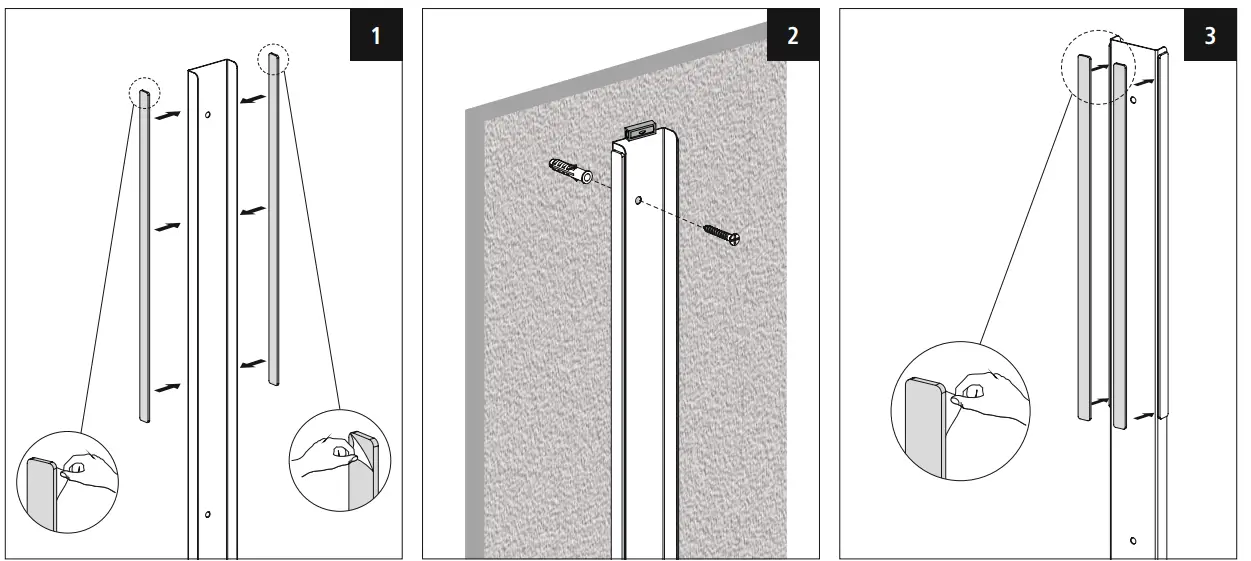 1

2

3