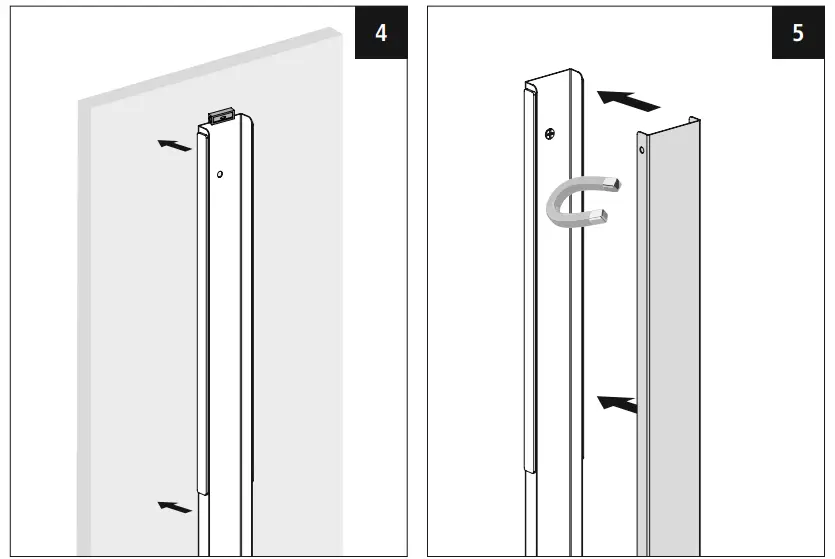 4

5