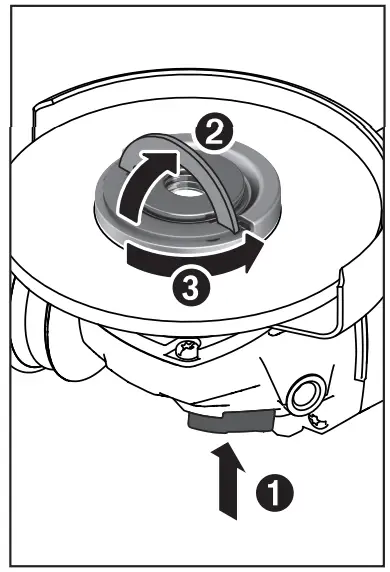 2
3
1