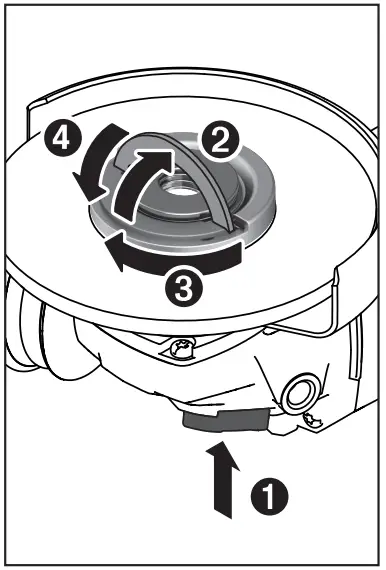 4
2
3
1