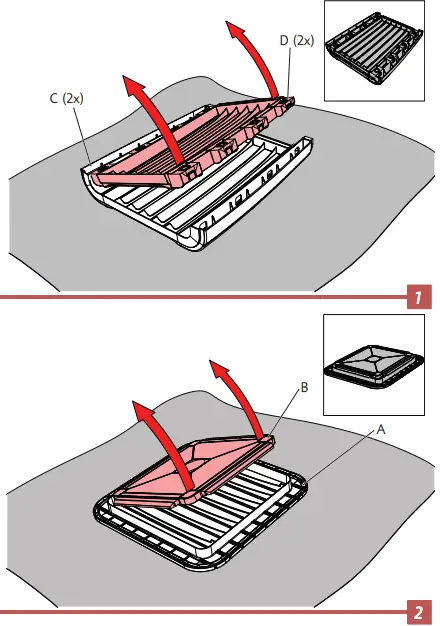 D (2x)

C (2x)

1

B

A

2