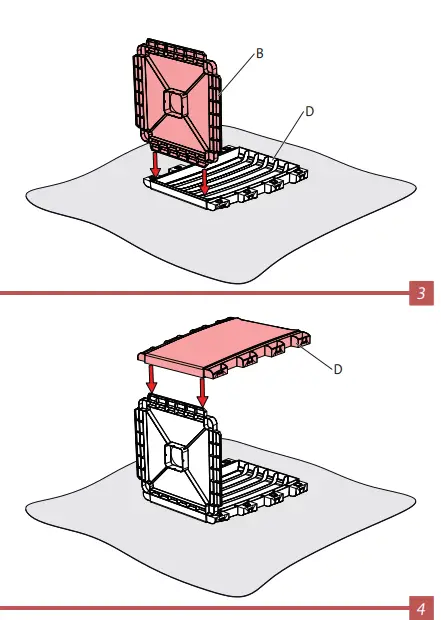 B
D
3
D
4