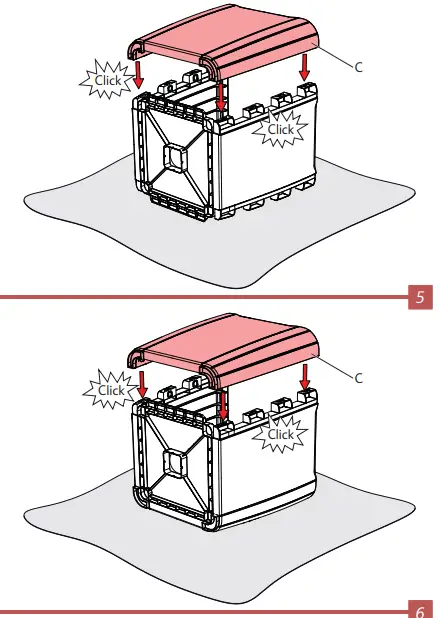 Click
C
Click
5
Click
C
Click
6