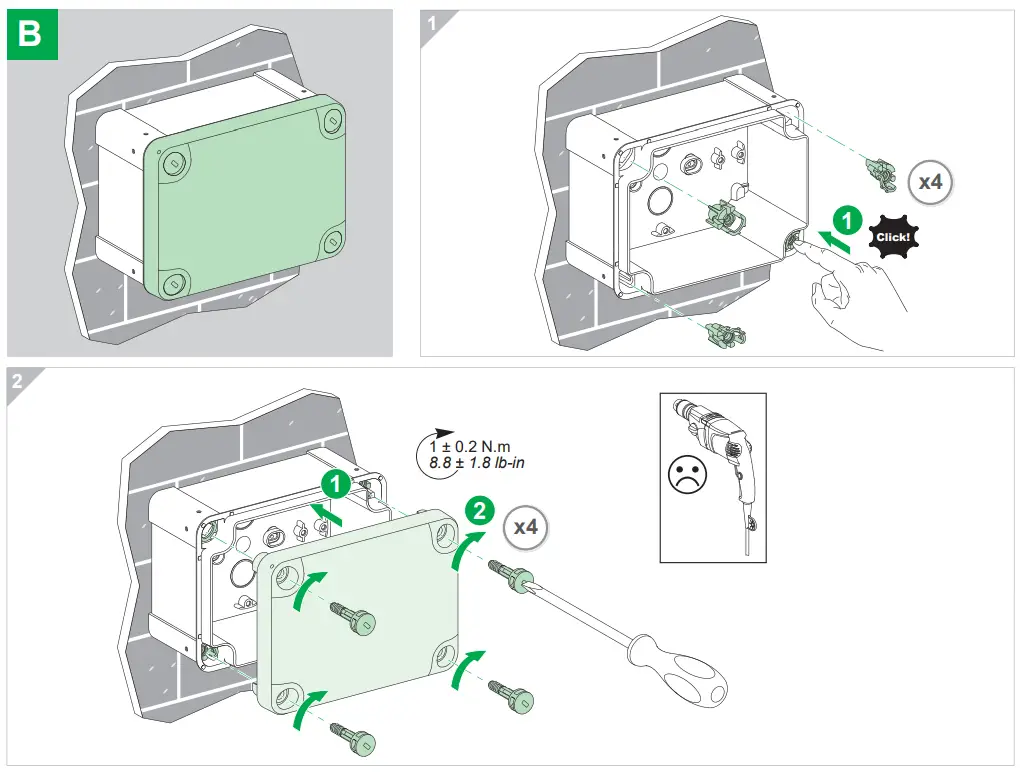 B

1

x4

1

Click!

2

1 ± 0.2 N.m
8.8 ± 1.8 lb-in

1

2

x4