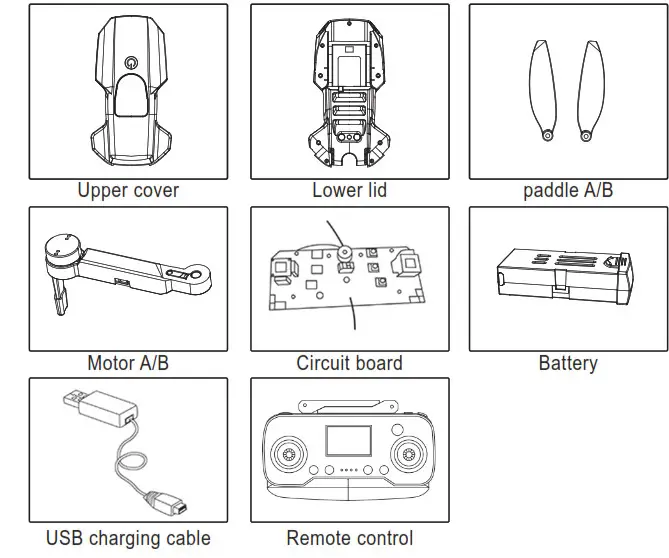 Upper cover

Lower lid

paddle A/B

Motor A/B

Circuit board

Battery

USB charging cable

Remote control