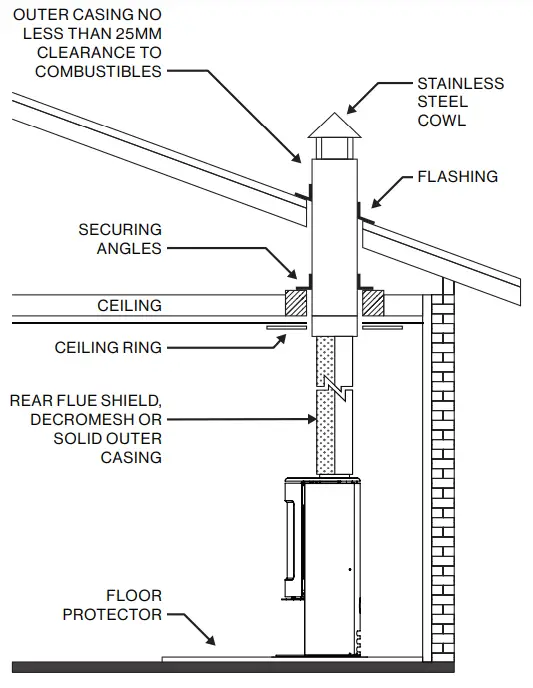 OUTER CASING NO LESS THAN 25MM CLEARANCE TO COMBUSTIBLES

STAINLESS STEEL COWL

FLASHING

SECURING ANGLES

CEILING

CEILING RING

REAR FLUE SHIELD, DECROMESH OR SOLID OUTER CASING

FLOOR PROTECTOR