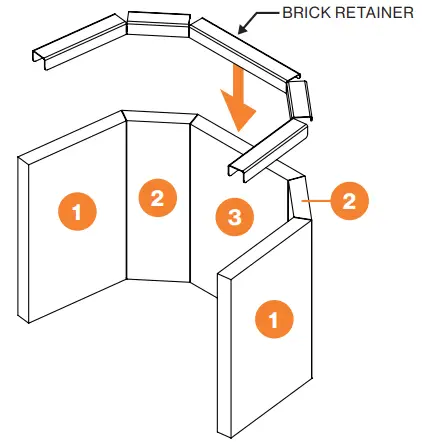 BRICK RETAINER

1

2

3

2

1