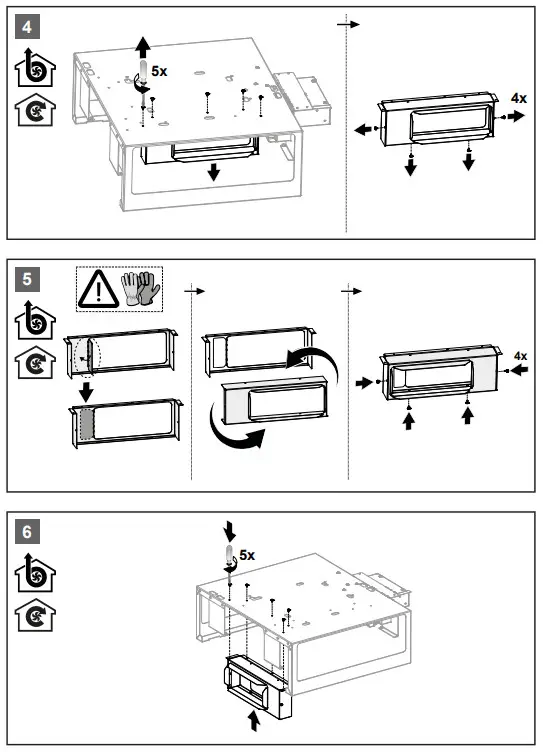 4

5x

4x

5

4x

6

5x