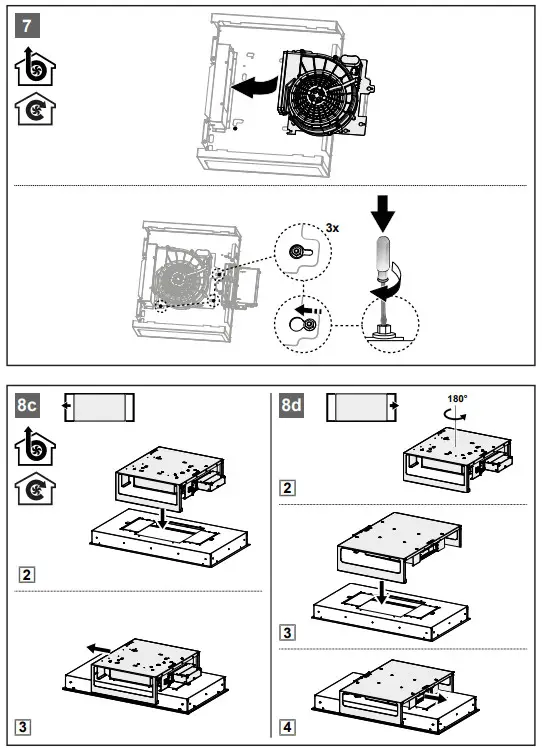 7

3x

8c

2

3

8d

180°

2

3

4