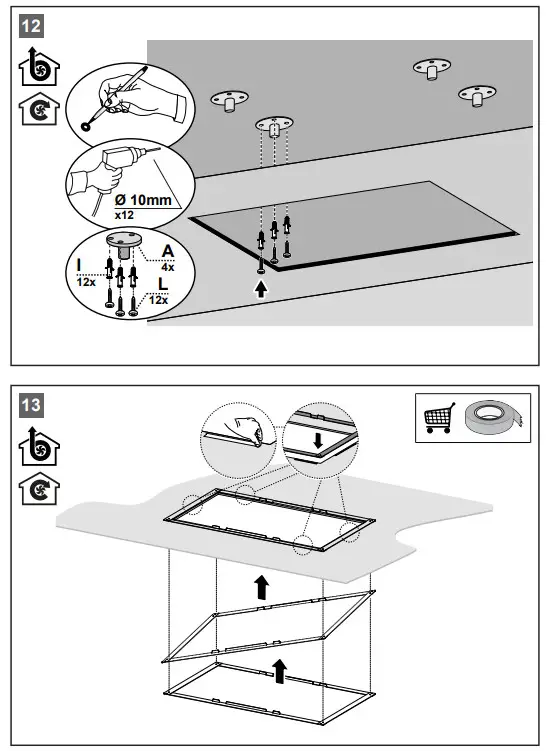 12

Ø 10mm
x12

A
4x
I
12x
L
12x

13