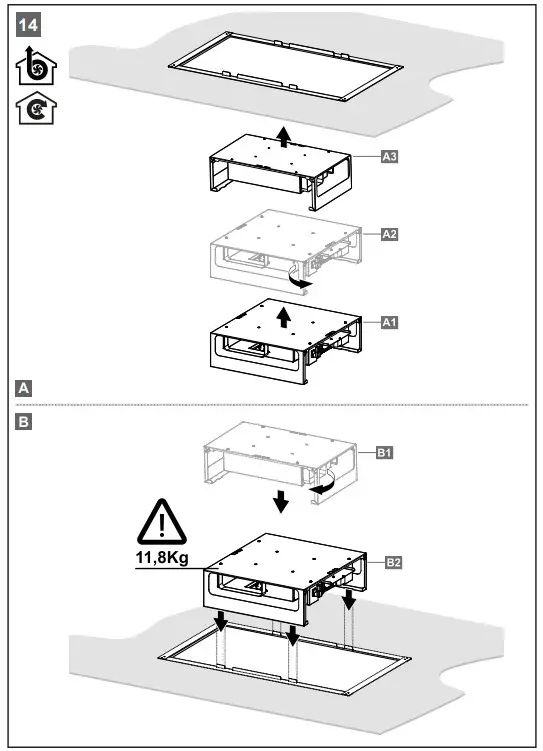 14

A3

A2

A1

A

B

B1

11,8Kg

B2