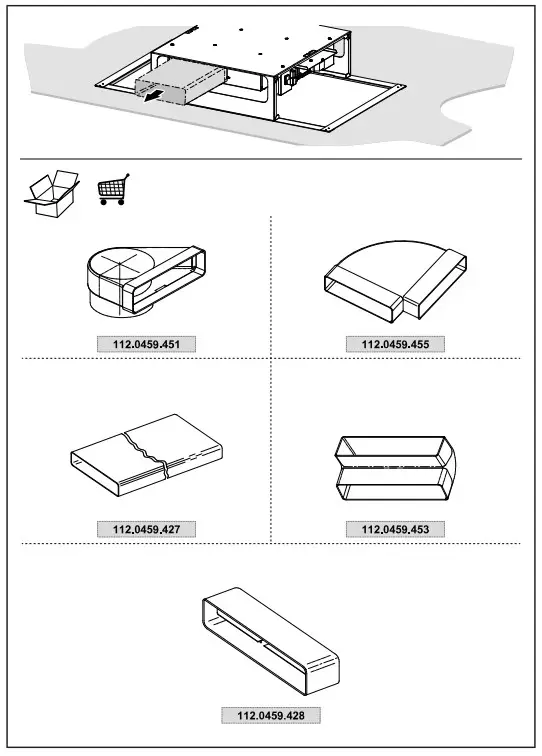 112.0459.451

112.0459.455

112.0459.427

112.0459.453

112.0459.428