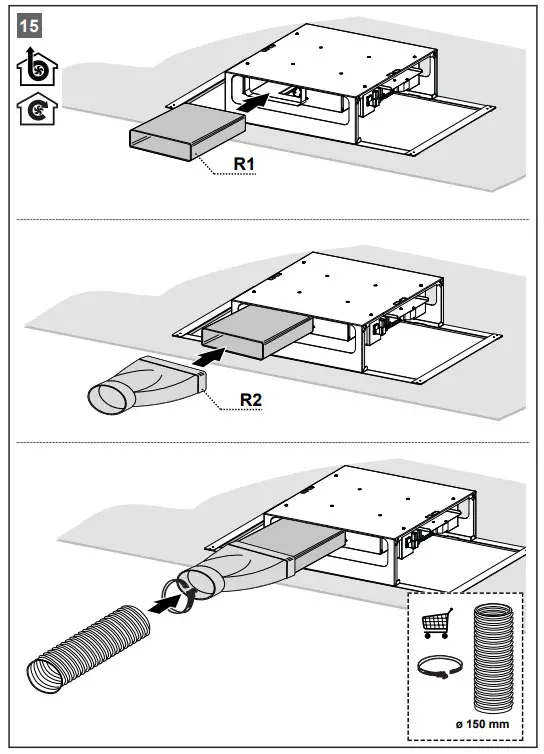 15

R1

R2

ø 150 mm