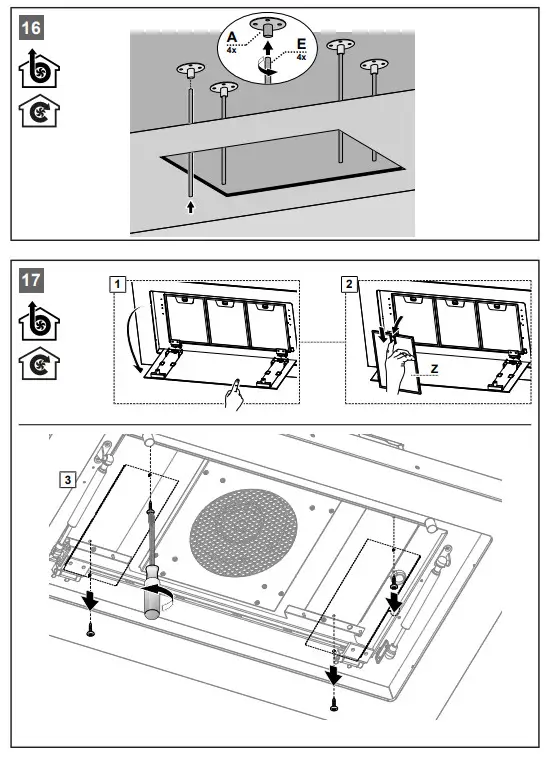 16

A
4x
E
4x

17

1

2

Z

3