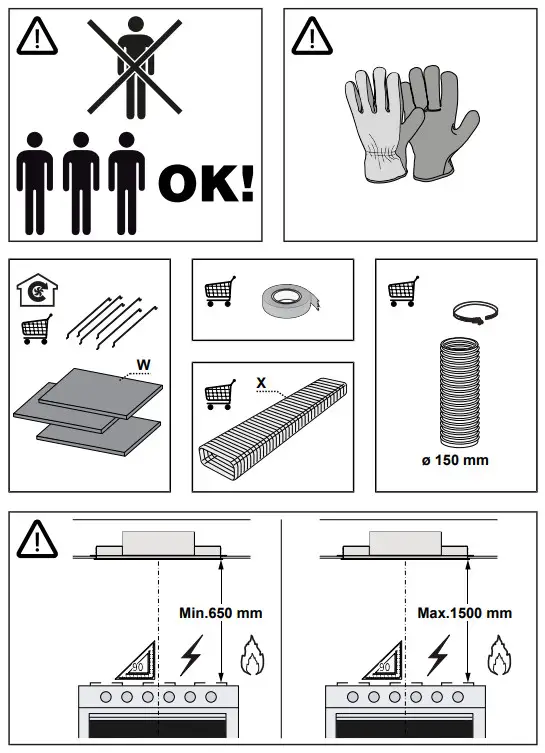 OK!

W

X

ø 150 mm

Min.650 mm

90

Max.1500 mm

90