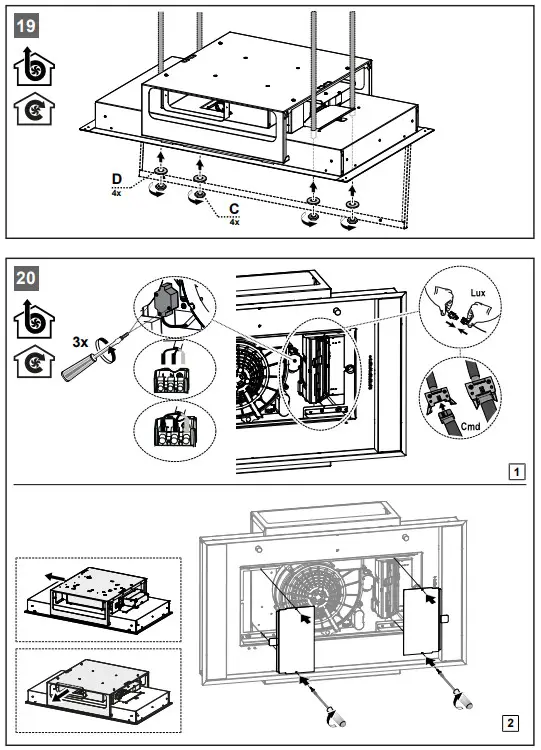 19

D
4x

C
4x

20

3x

Lux

Cmd

1

2