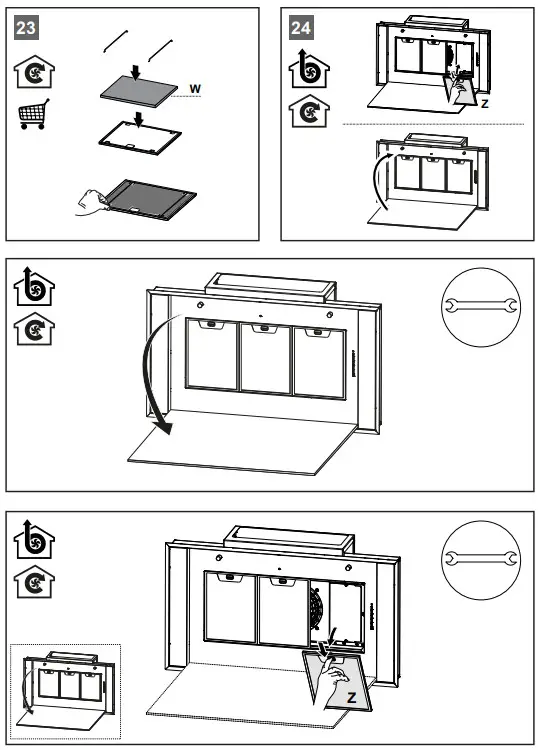 23

W

24

Z

Z