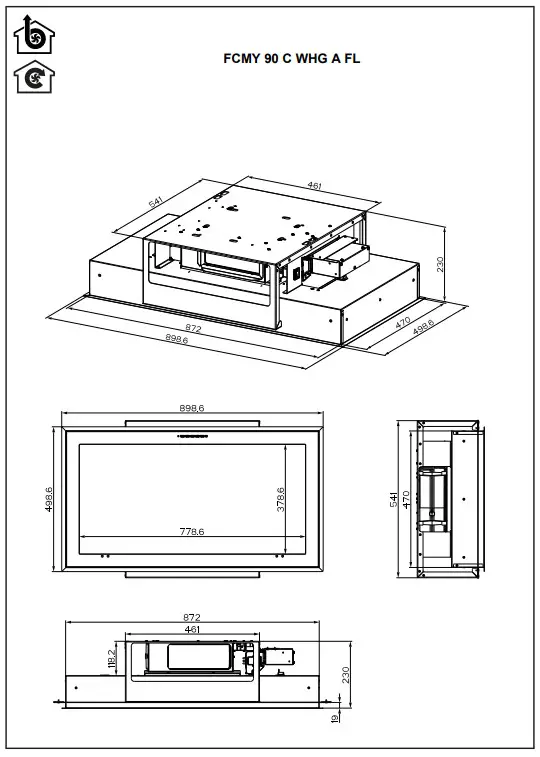 FCMY 90 C WHG A FL

541
461
230
872
898.6
470
498.6

898.6
498.6
378.6
778.6

541
470

872
461
118.2
230
19