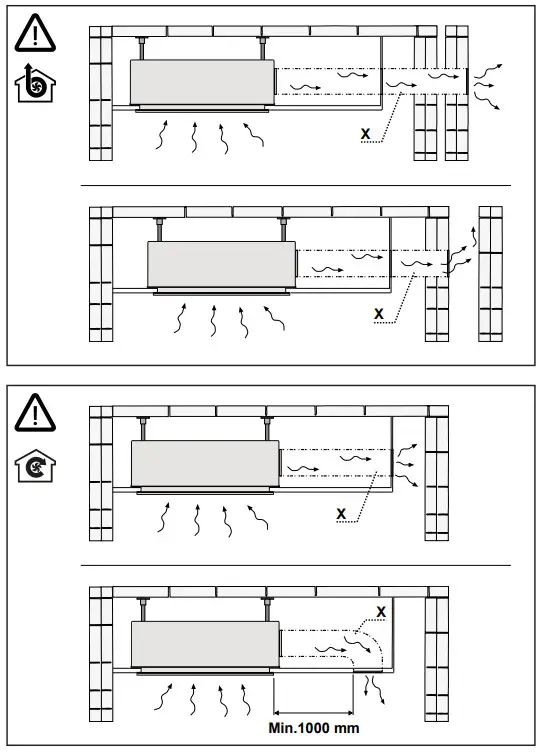 X

X

X

X

Min.1000 mm