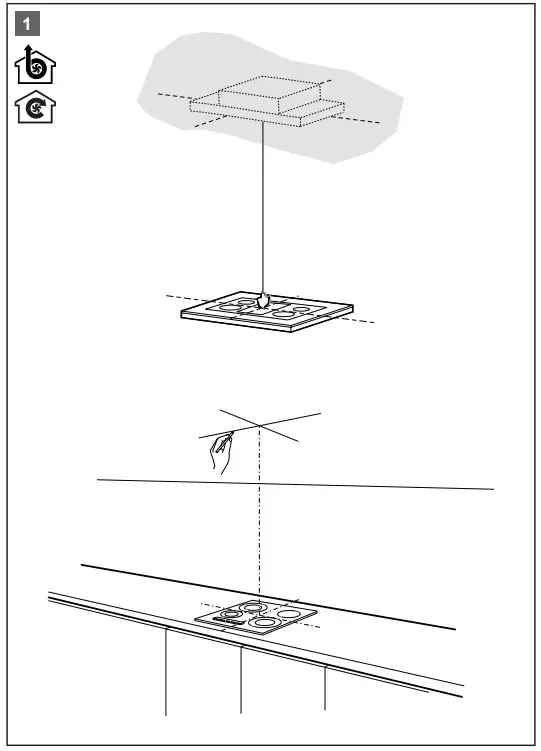 1