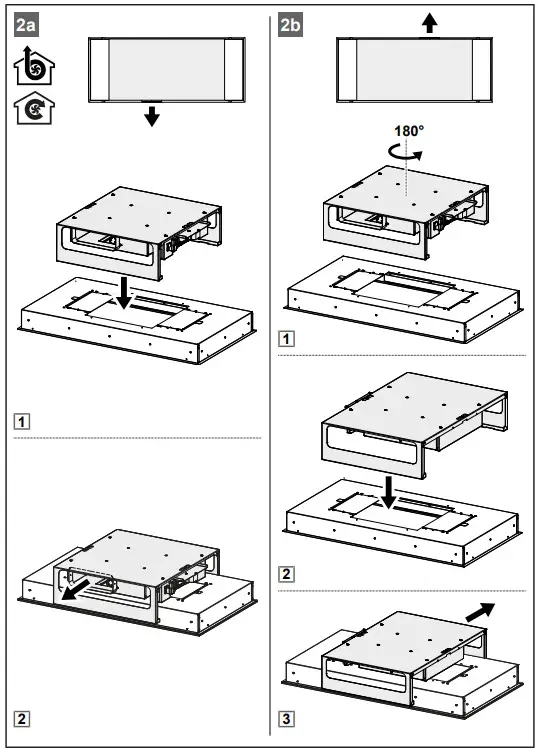 2a

1

2

2b

180°

1

2

3