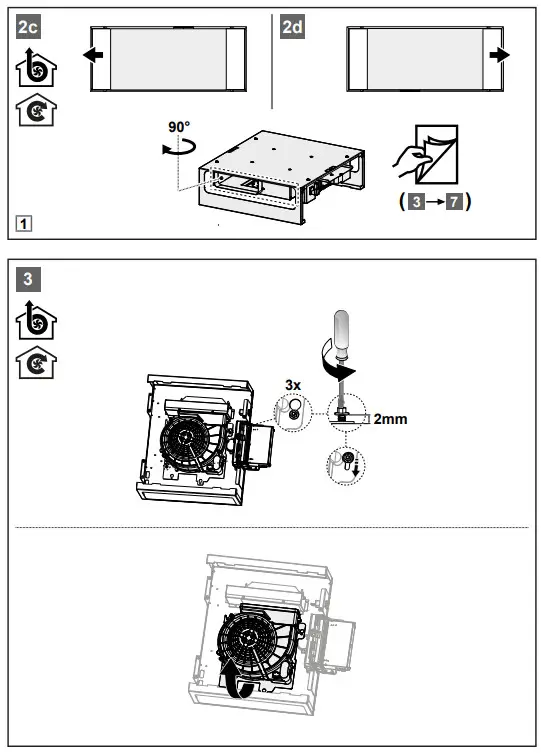 2c

2d

90°

( 3 → 7 )

1

3

3x

2mm