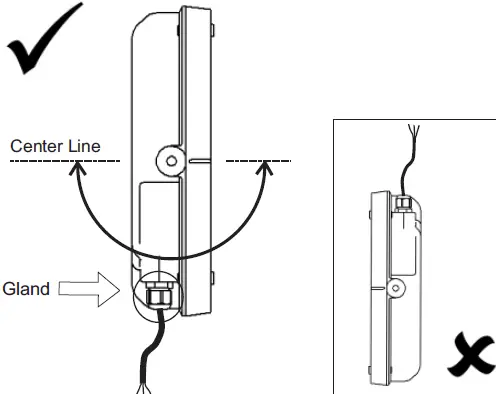 Center Line

Gland