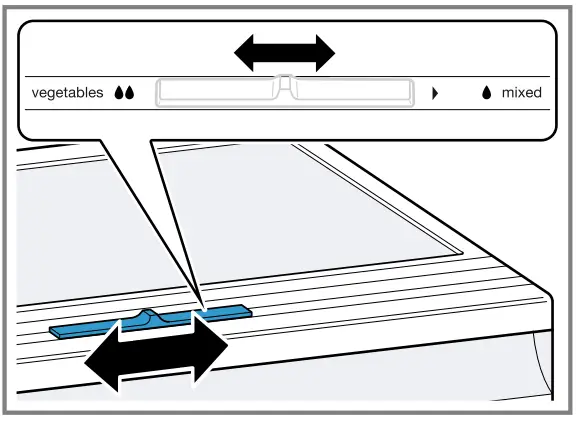 vegetables

mixed